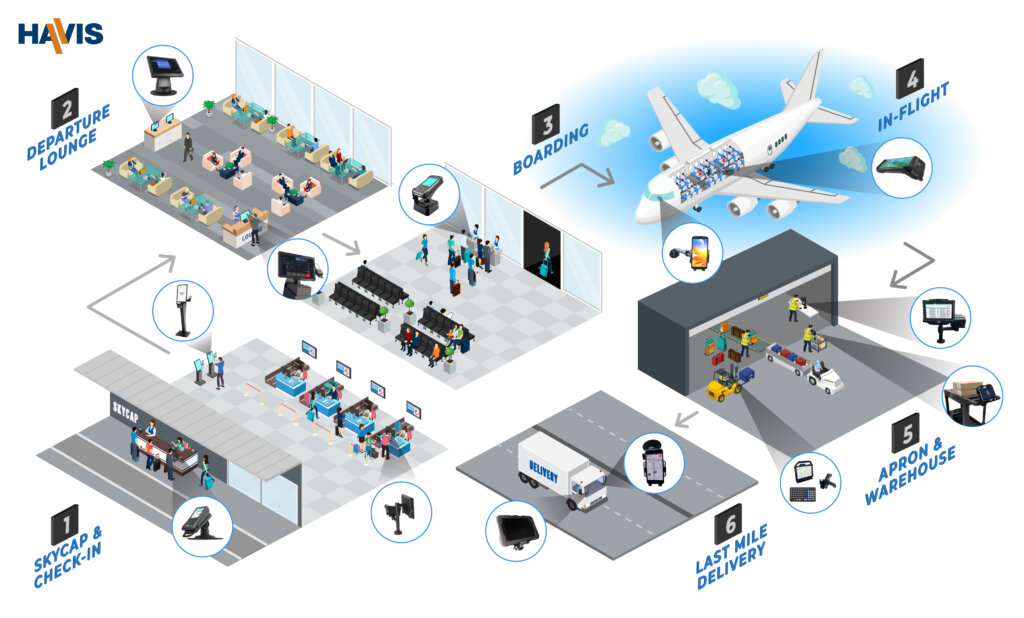 HAVIS

2
DEPARTURE LOUNGE

3
BOARDING

4
IN-FLIGHT

SKYCAP

1
SKYCAP & CHECK-IN

DELIVERY

6
LAST MILE DELIVERY

5
APRON & WAREHOUSE